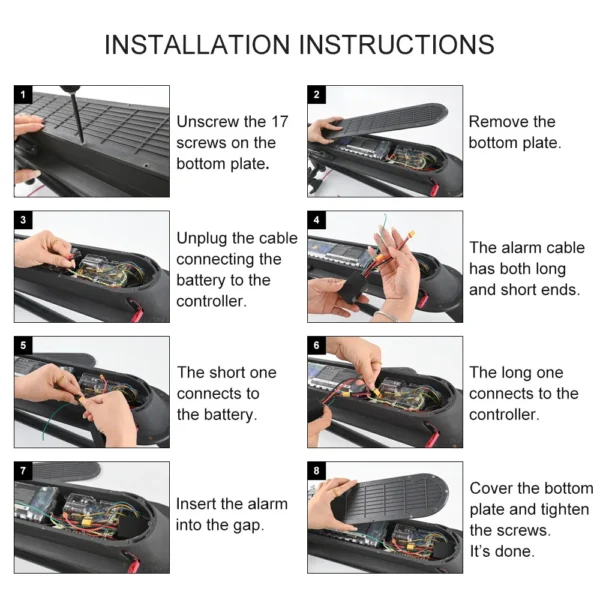 INSTALLATION INSTRUCTIONS

1

Unscrew the 17 screws on the bottom plate.

2

Remove the bottom plate.

3

Unplug the cable connecting the battery to the controller.

4

The alarm cable has both long and short ends.

5

The short one connects to the battery.

6

The long one connects to the controller.

7

Insert the alarm into the gap.

8

Cover the bottom plate and tighten the screws.
It's done.